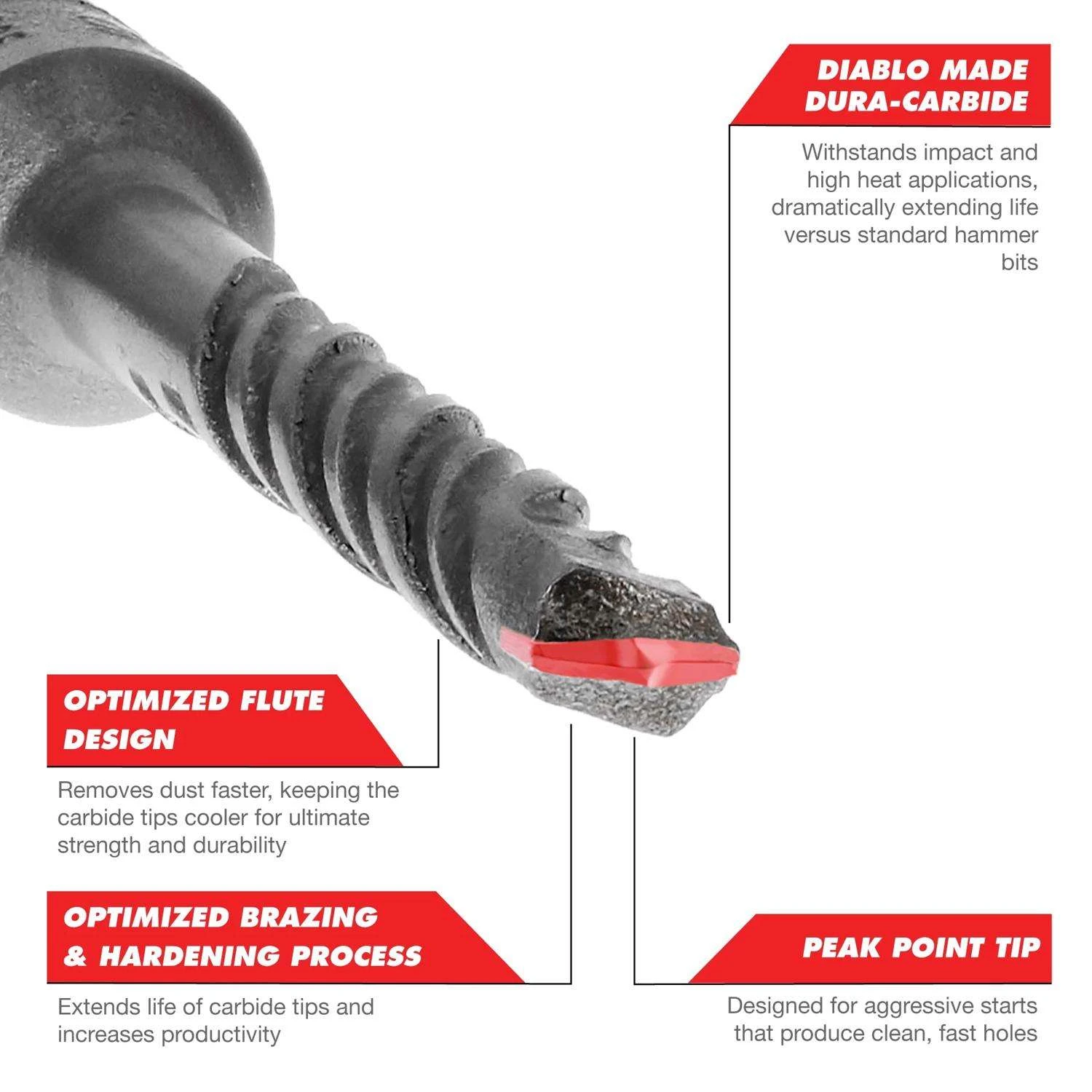 DIABLO MADE DURA-CARBIDE

Withstands impact and high heat applications, dramatically extending life versus standard hammer bits

OPTIMIZED FLUTE DESIGN

Removes dust faster, keeping the carbide tips cooler for ultimate strength and durability

OPTIMIZED BRAZING & HARDENING PROCESS

Extends life of carbide tips and increases productivity

PEAK POINT TIP

Designed for aggressive starts that produce clean, fast holes